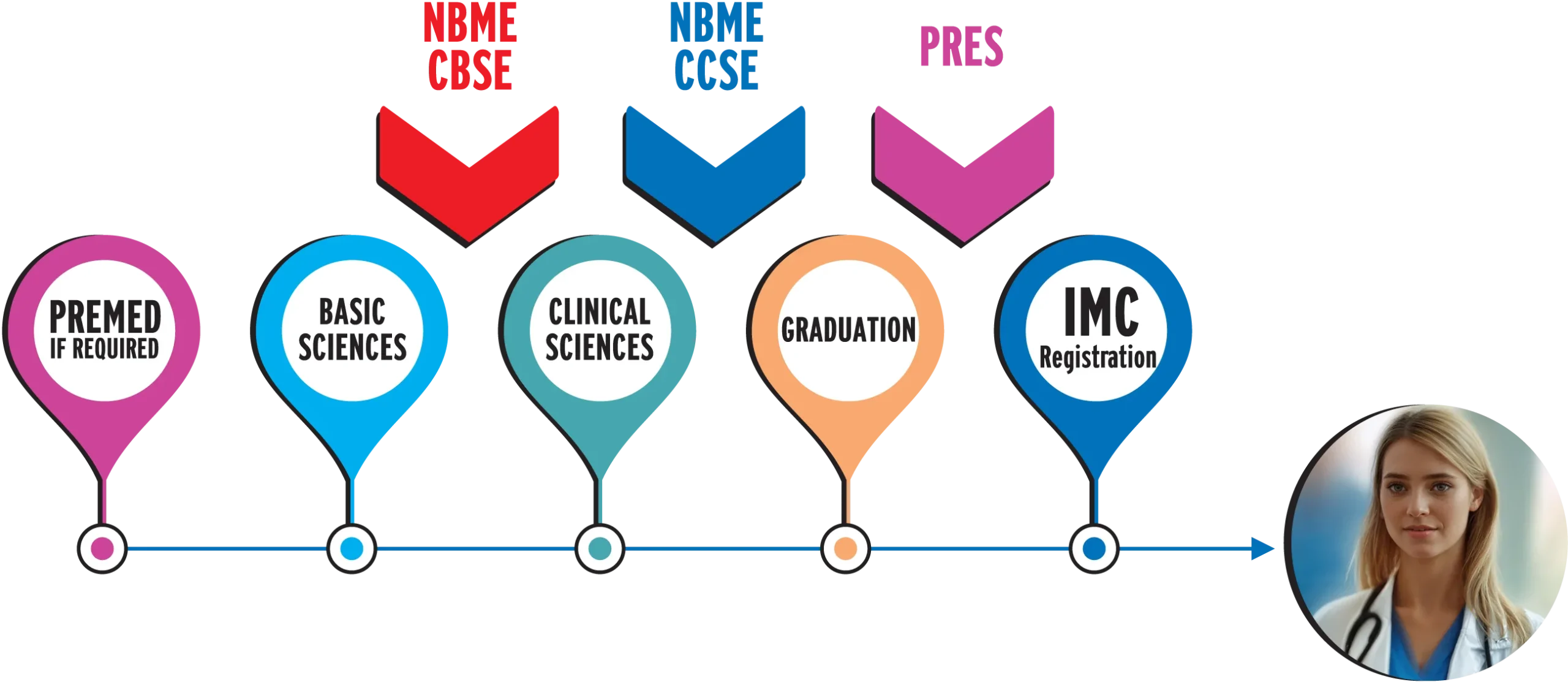 NBME
CBSE

NBME
CCSE

PRES

PREMED
IF REQUIRED

BASIC
SCIENCES

CLINICAL
SCIENCES

GRADUATION

IMC
Registration