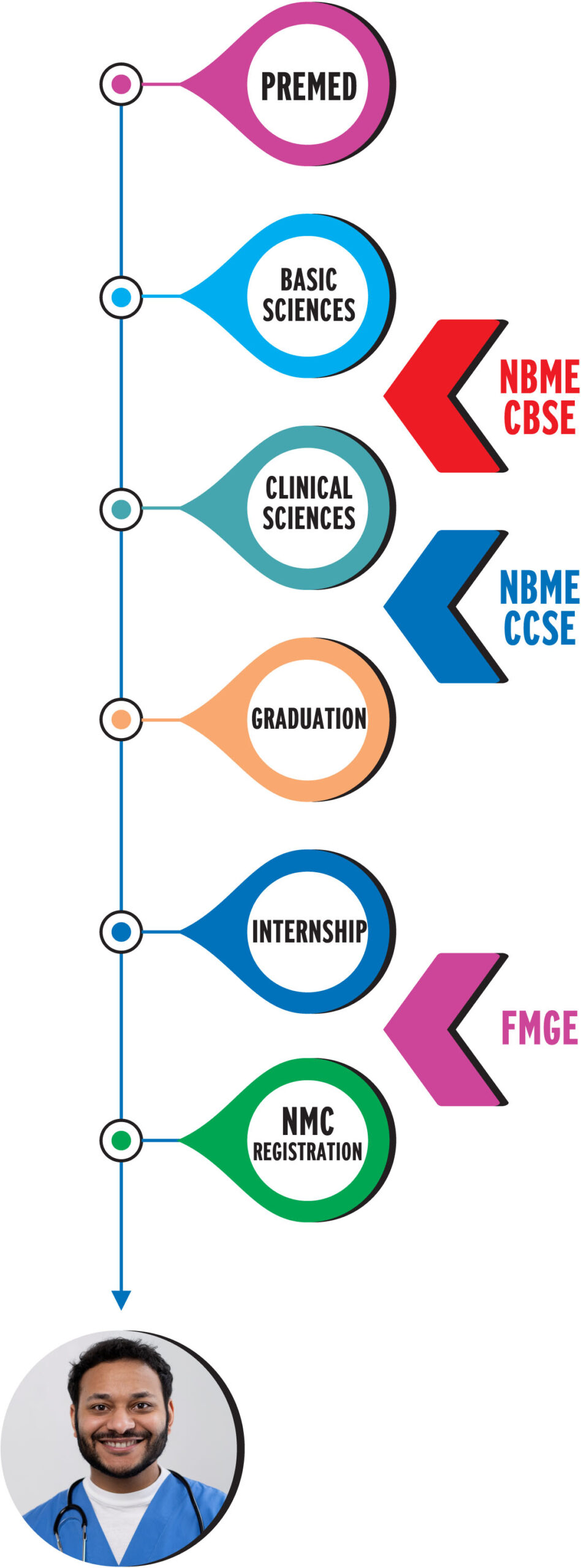 PREMED

BASIC SCIENCES

NBME CBSE

CLINICAL SCIENCES

NBME CCSE

GRADUATION

INTERNSHIP

FMGE

NMC REGISTRATION