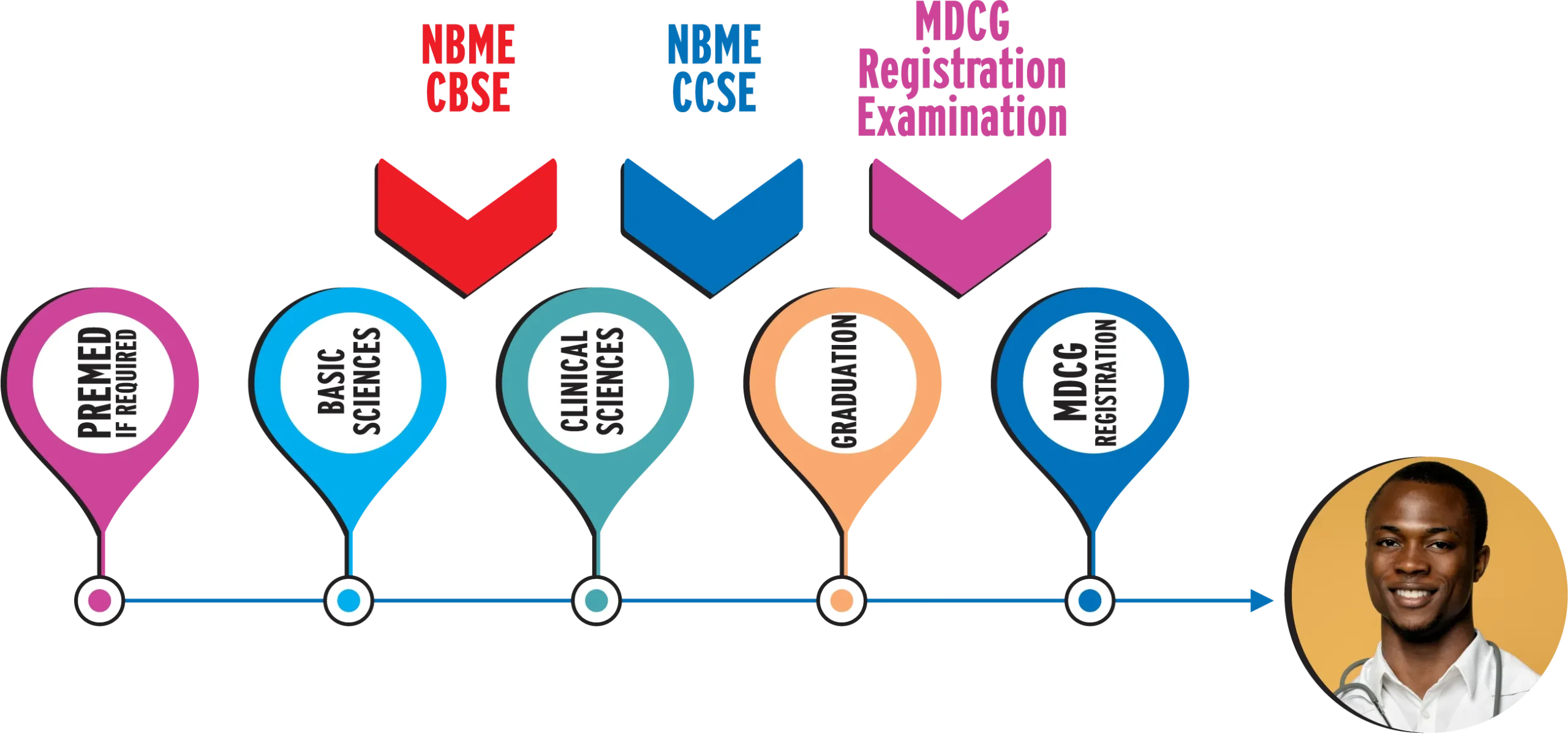 NBME CBSE

NBME CCSE

MDCG Registration Examination

PREMED
IF REQUIRED

BASIC
SCIENCES

CLINICAL
SCIENCES

GRADUATION

MDCG
REGISTRATION